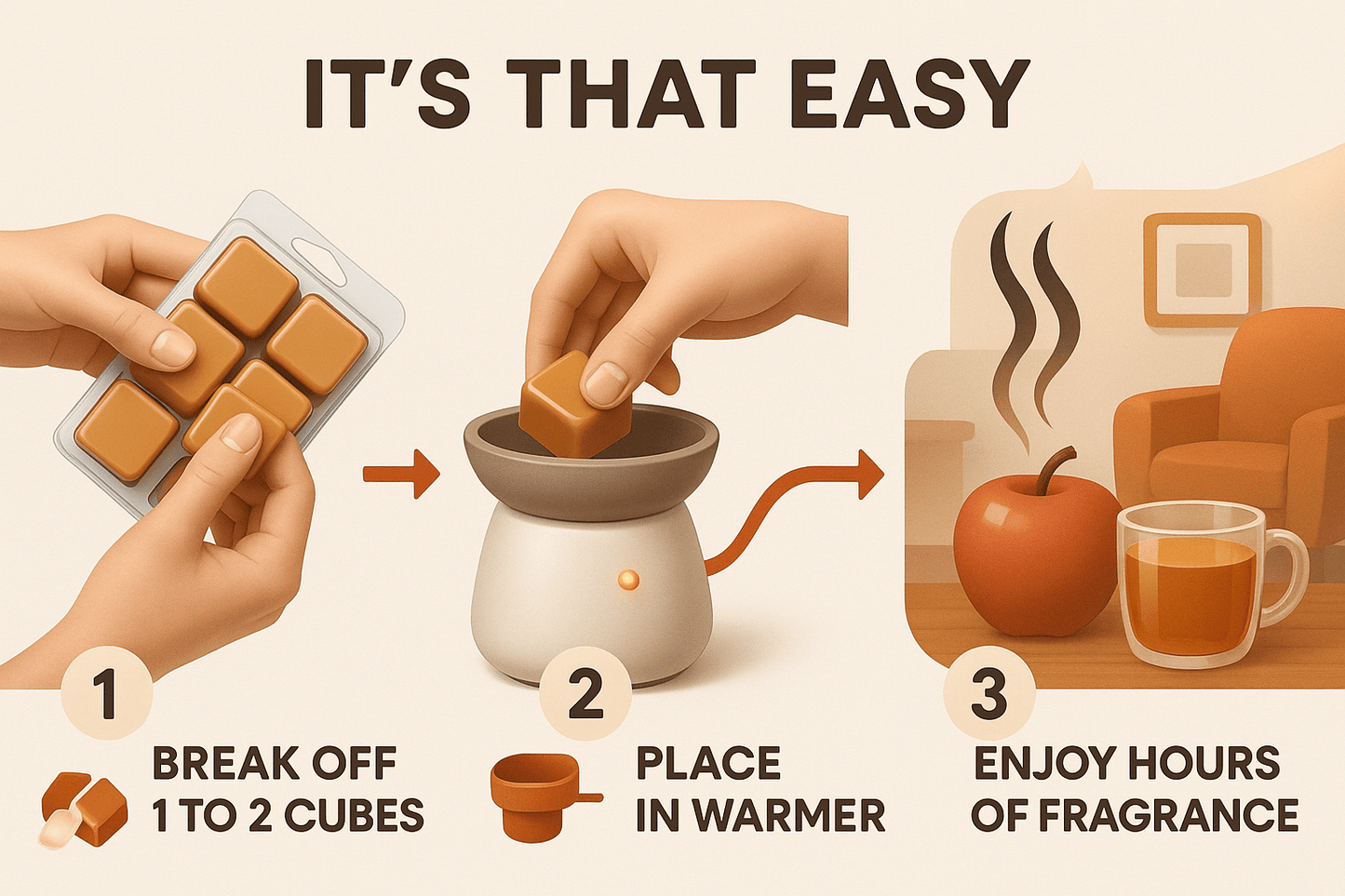 IT'S THAT EASY

1

BREAK OFF 1 TO 2 CUBES

2

PLACE IN WARMER

3

ENJOY HOURS OF FRAGRANCE