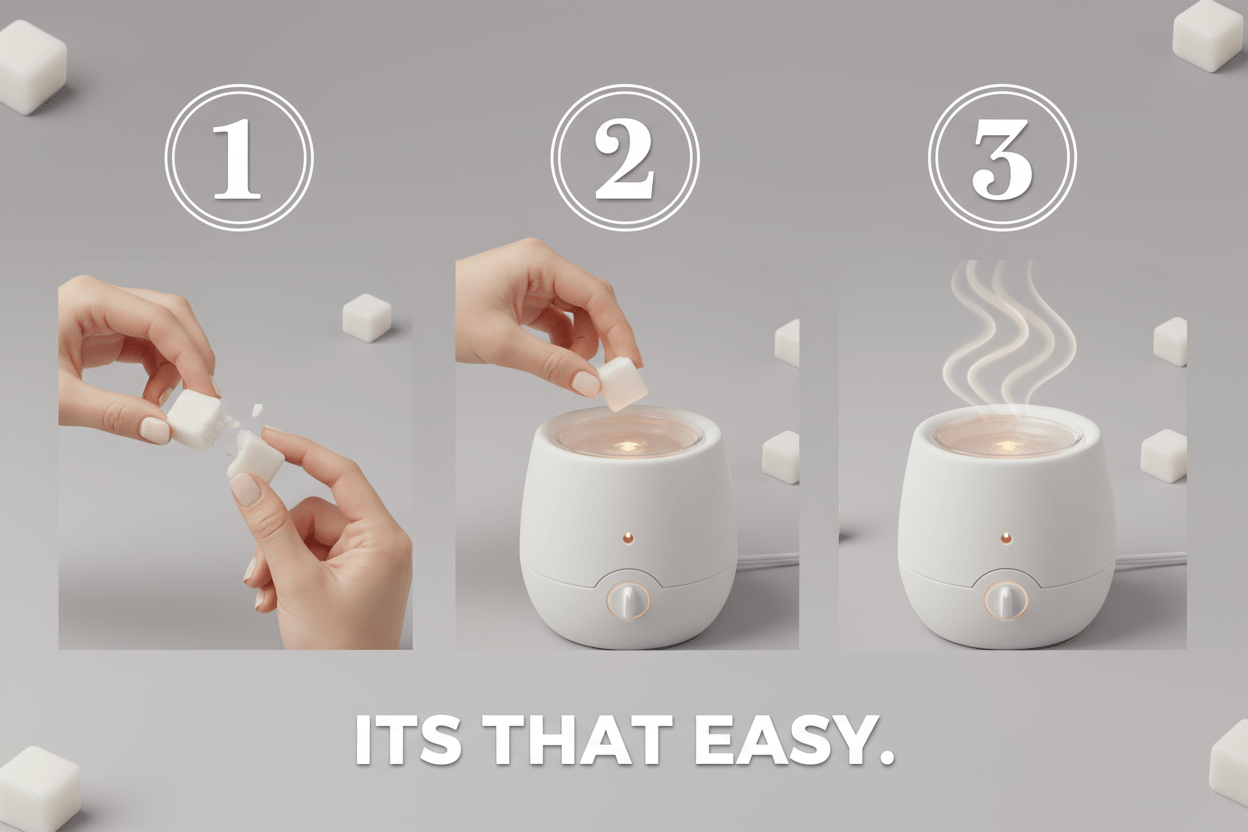 1

2

3

ITS THAT EASY.