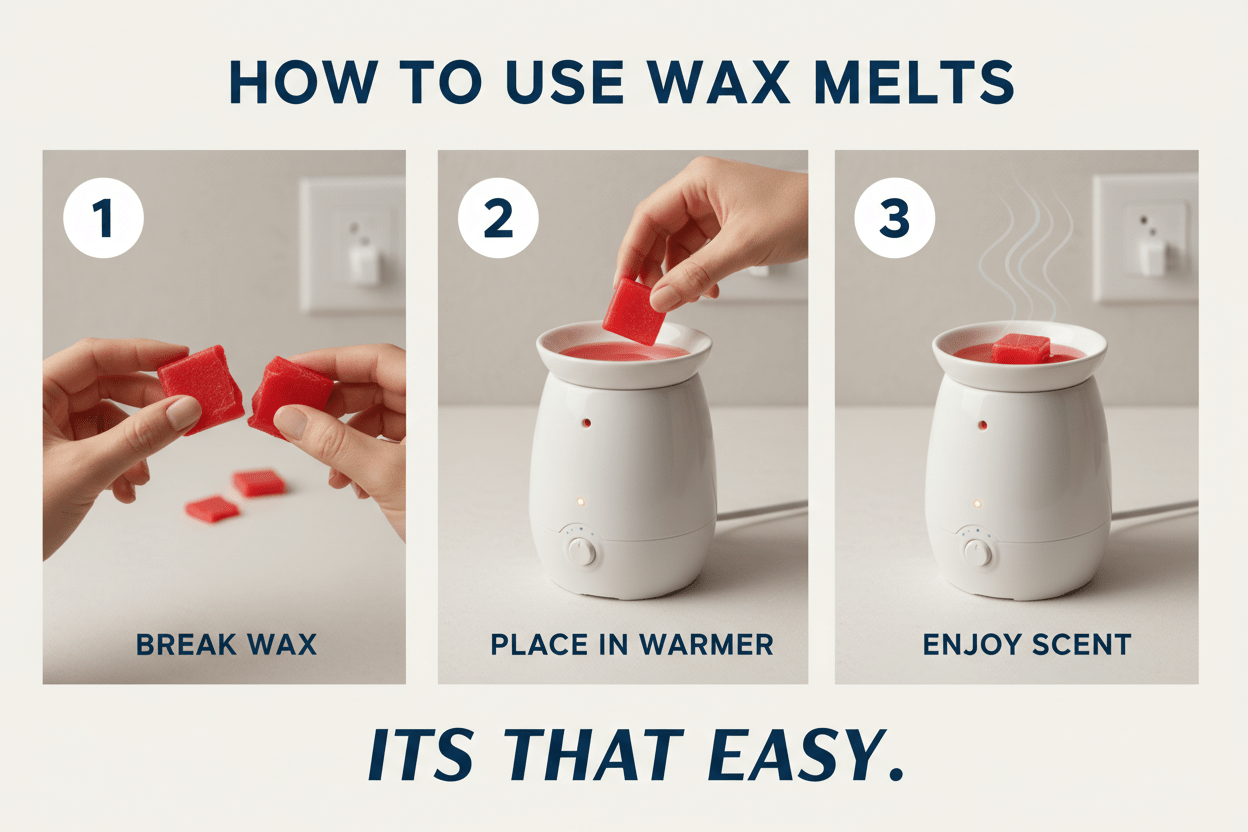 HOW TO USE WAX MELTS

1

BREAK WAX

2

PLACE IN WARMER

3

ENJOY SCENT

ITS THAT EASY.