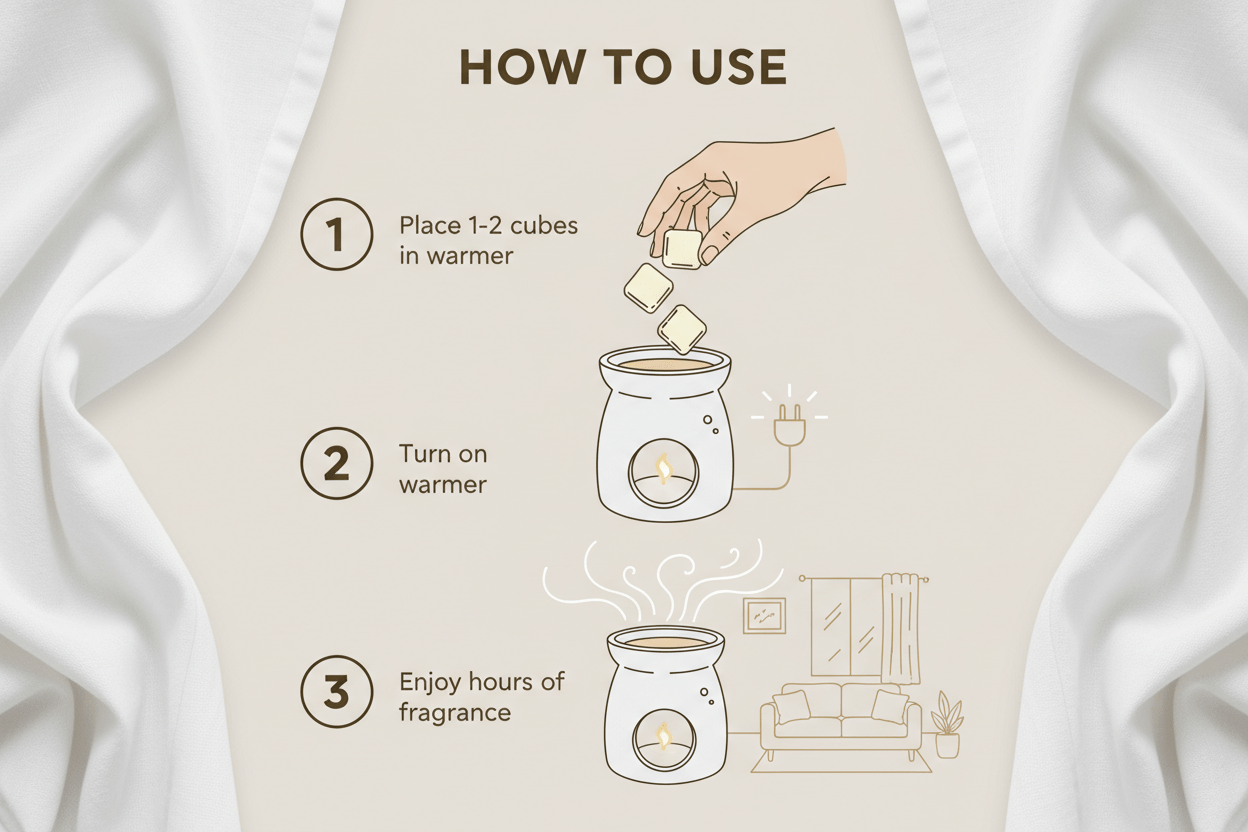 HOW TO USE

1 Place 1-2 cubes in warmer

2 Turn on warmer

3 Enjoy hours of fragrance