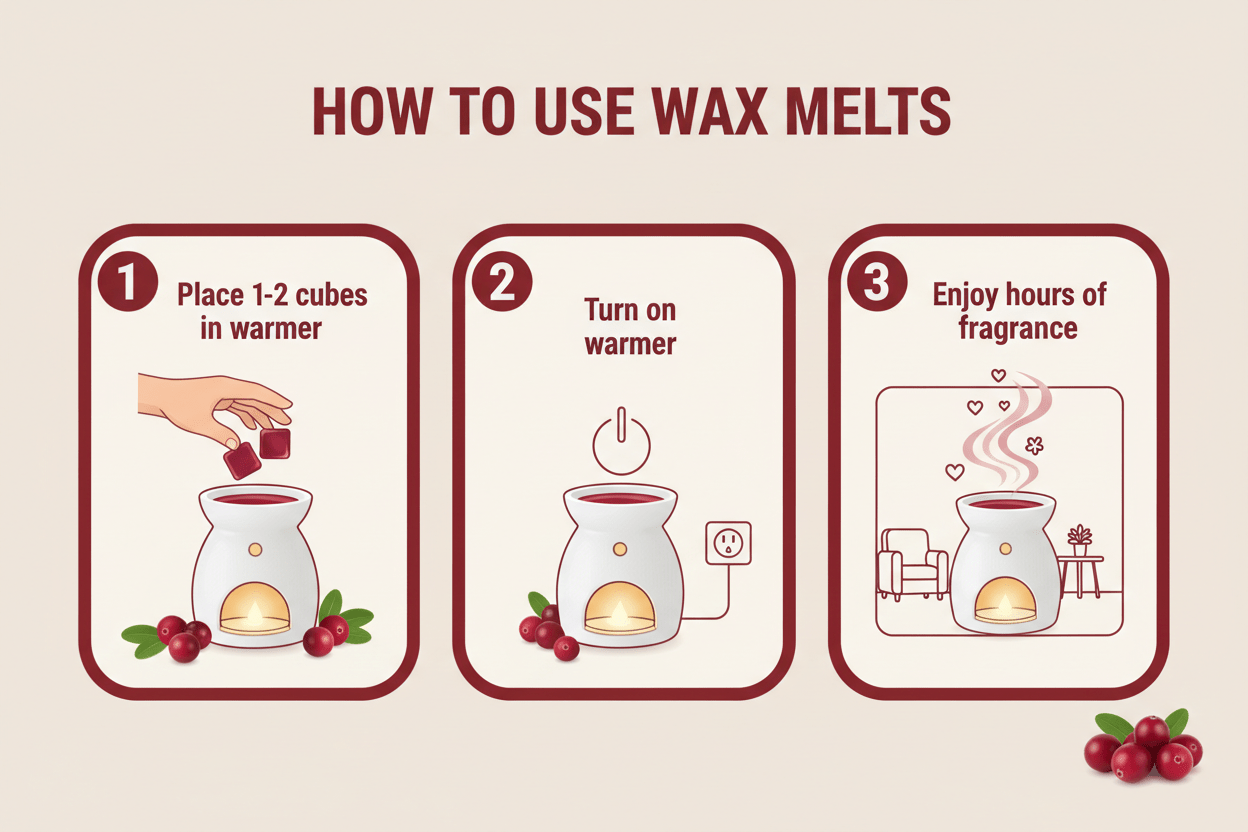 HOW TO USE WAX MELTS

1 Place 1-2 cubes in warmer

2 Turn on warmer

3 Enjoy hours of fragrance