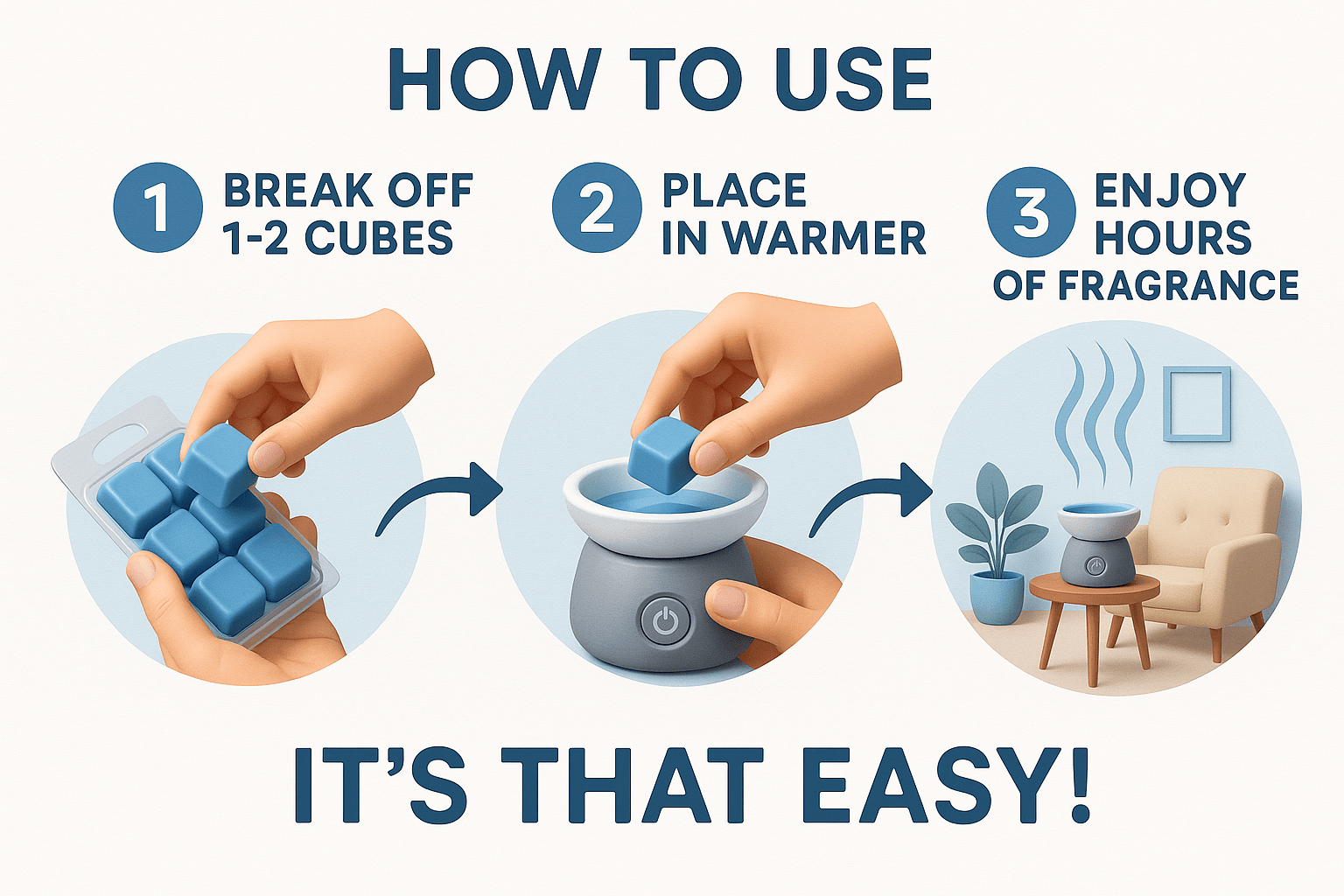 HOW TO USE

1 BREAK OFF 1-2 CUBES

2 PLACE IN WARMER

3 ENJOY HOURS OF FRAGRANCE

IT'S THAT EASY!